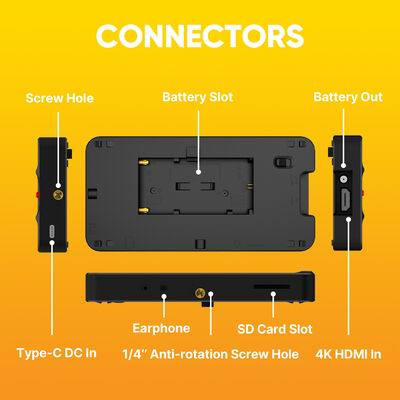 CONNECTORS

Screw Hole

Battery Slot

Battery Out

Earphone

SD Card Slot

Type-C DC In

1/4" Anti-rotation Screw Hole

4K HDMI In